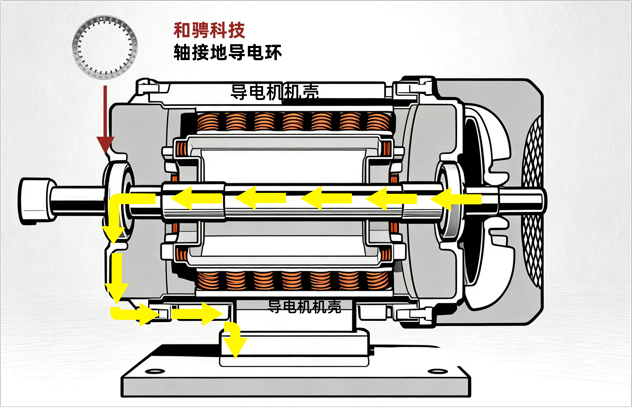 和骋科技
轴接地导电环

导电机机壳

导电机机壳