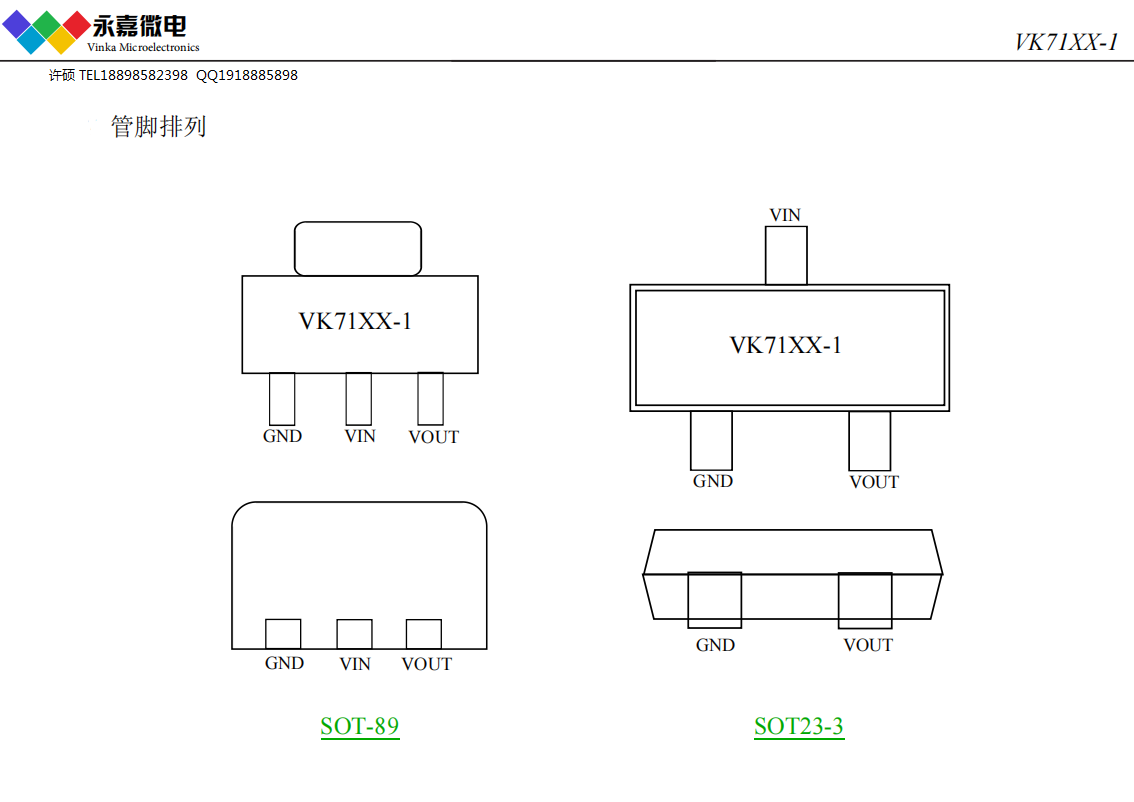 永嘉微电
Vinka Microelectronics

VK71XX-1

许硕 TEL18898582398 QQ1918885898

管脚排列

VK71XX-1

GND VIN VOUT

GND VIN VOUT

SOT-89

VIN

VK71XX-1

GND VOUT

GND VOUT

SOT23-3